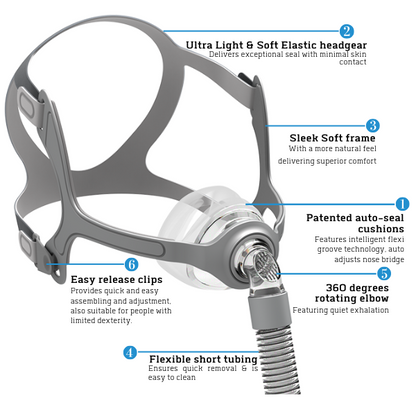 2
Ultra Light & Soft Elastic headgear
Delivers exceptional seal with minimal skin contact

3
Sleek Soft frame
With a more natural feel
delivering superior comfort

1
Patented auto-seal cushions
Features intelligent flexi groove technology, auto adjusts nose bridge

6
Easy release clips
Provides quick and easy assembling and adjustment, also suitable for people with limited dexterity.

5
360 degrees rotating elbow
Featuring quiet exhalation

4
Flexible short tubing
Ensures quick removal & is easy to clean