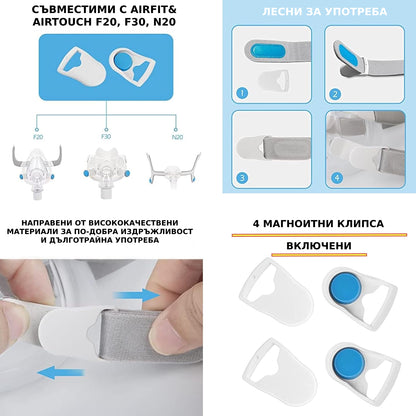 СЪВМЕСТИМИ С AIRFIT& AIRTOUCH F20, F30, N20

F20
F30
N20

ЛЕСНИ ЗА УПОТРЕБА

1
2
3
4

НАПРАВЕНИ ОТ ВИСОКОКАЧЕСТВЕНИ МАТЕРИАЛИ ЗА ПО-ДОБРА ИЗДРЪЖЛИВОСТ И ДЪЛГОТРАЙНА УПОТРЕБА

4 МАГНОИТНИ КЛИПСА

ВКЛЮЧЕНИ